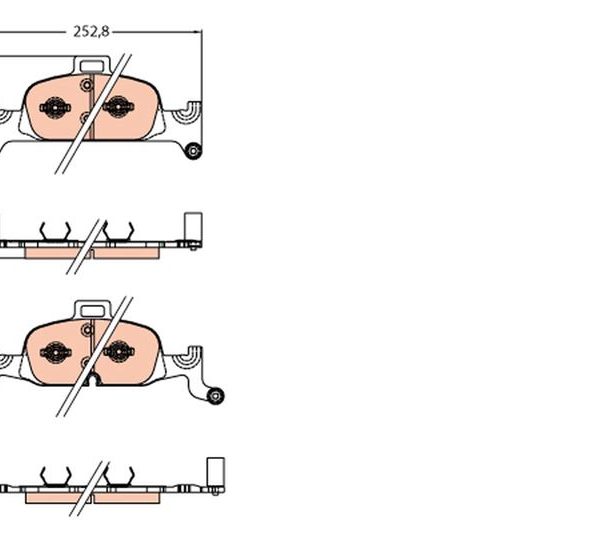 252,8